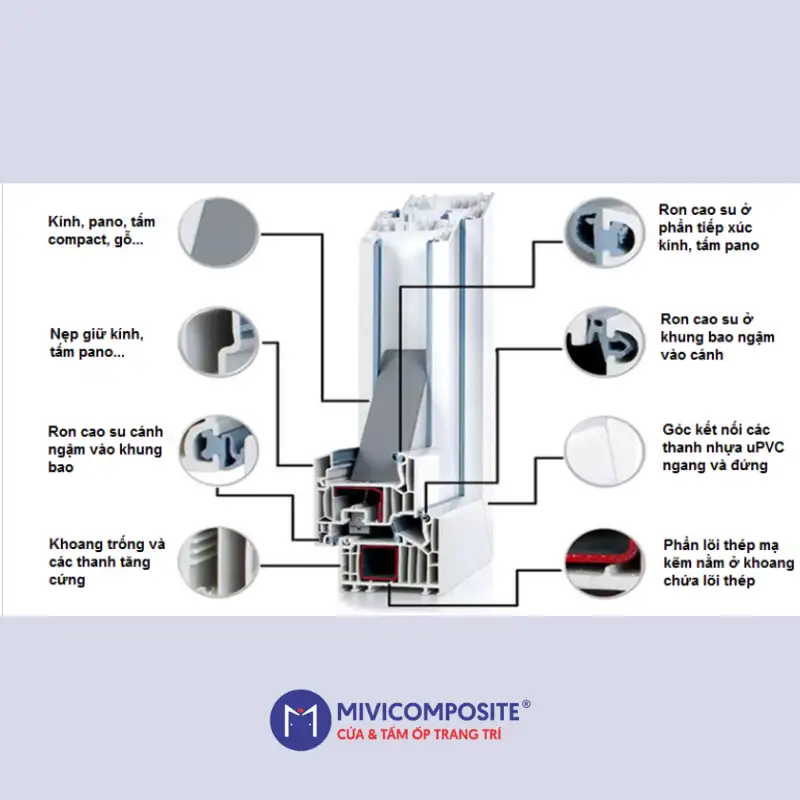 Kính, pano, tấm compact, gỗ...

Nẹp giữ kính, tấm pano...

Ron cao su cánh ngậm vào khung bao

Khoang trống và các thanh tăng cứng

Ron cao su ở phần tiếp xúc kính, tấm pano

Ron cao su ở khung bao ngậm vào cánh

Góc kết nối các thanh nhựa uPVC ngang và đứng

Phần lõi thép mạ kẽm nằm ở khoang chứa lõi thép

MIVICOMPOSITE®
CỬA & TẤM ỐP TRANG TRÍ